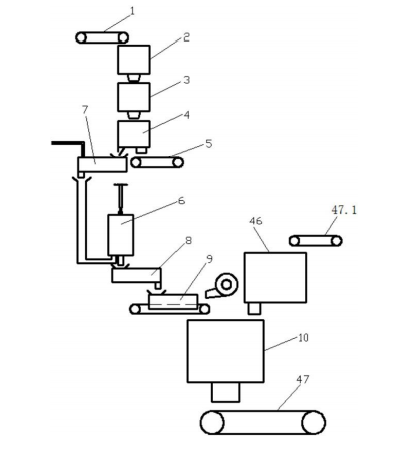 1
2
3
7
4
5
6
47.1
46
8
9
10
47