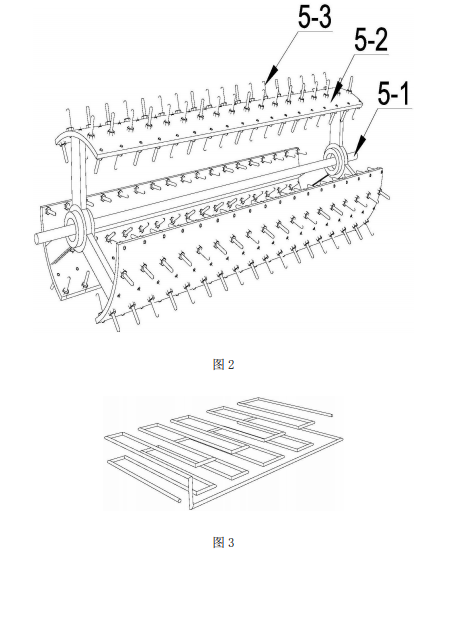 5-3
5-2
5-1

图 2

图 3